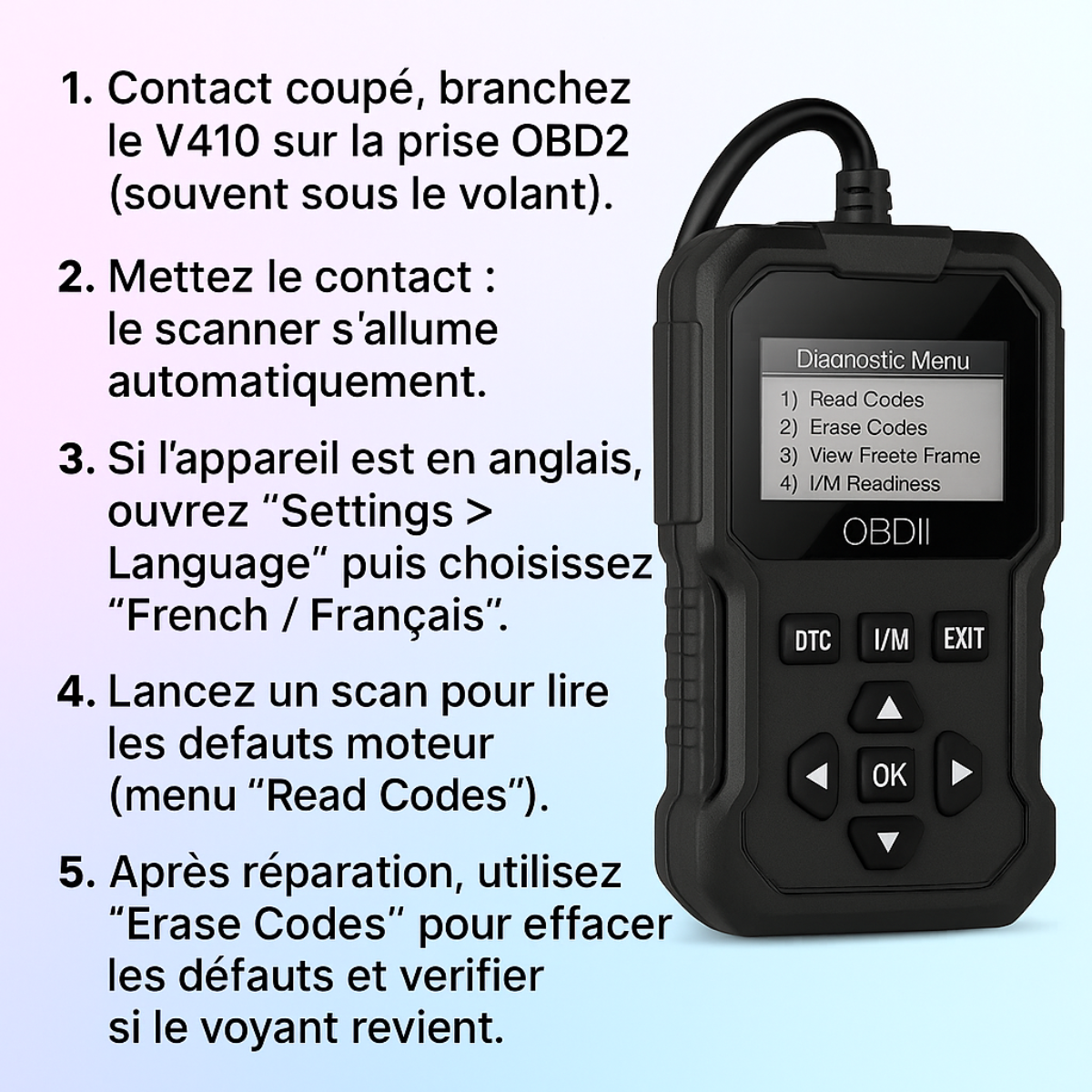 1. Contact coupé, branchez le V410 sur la prise OBD2 (souvent sous le volant).

2. Mettez le contact : le scanner s'allume automatiquement.

3. Si l'appareil est en anglais, ouvrez “Settings > Language” puis choisissez “French / Français”.

4. Lancez un scan pour lire les defauts moteur (menu “Read Codes”).

5. Après réparation, utilisez “Erase Codes” pour effacer les défauts et verifier si le voyant revient.

Diagnostic Menu
1) Read Codes
2) Erase Codes
3) View Freete Frame
4) I/M Readiness

OBDII

DTC
I/M
EXIT
OK